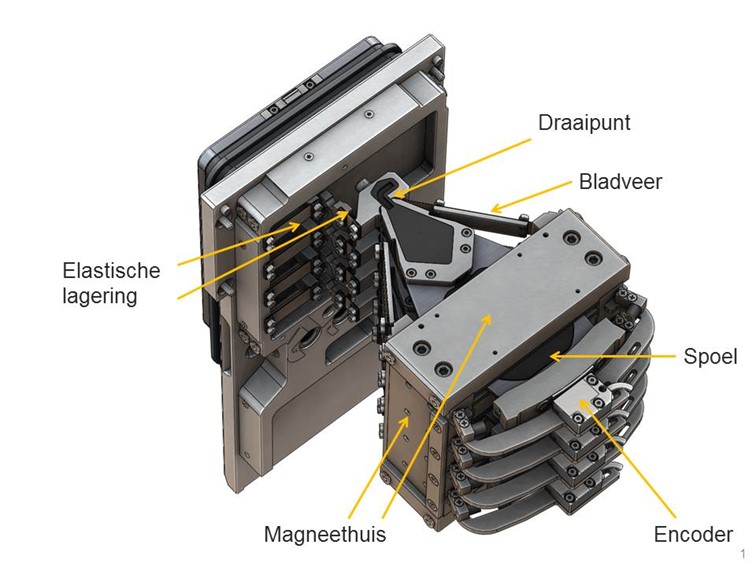 Draaipunt

Bladveer

Elastische lagering

Spoel

Magneethuis

Encoder

1